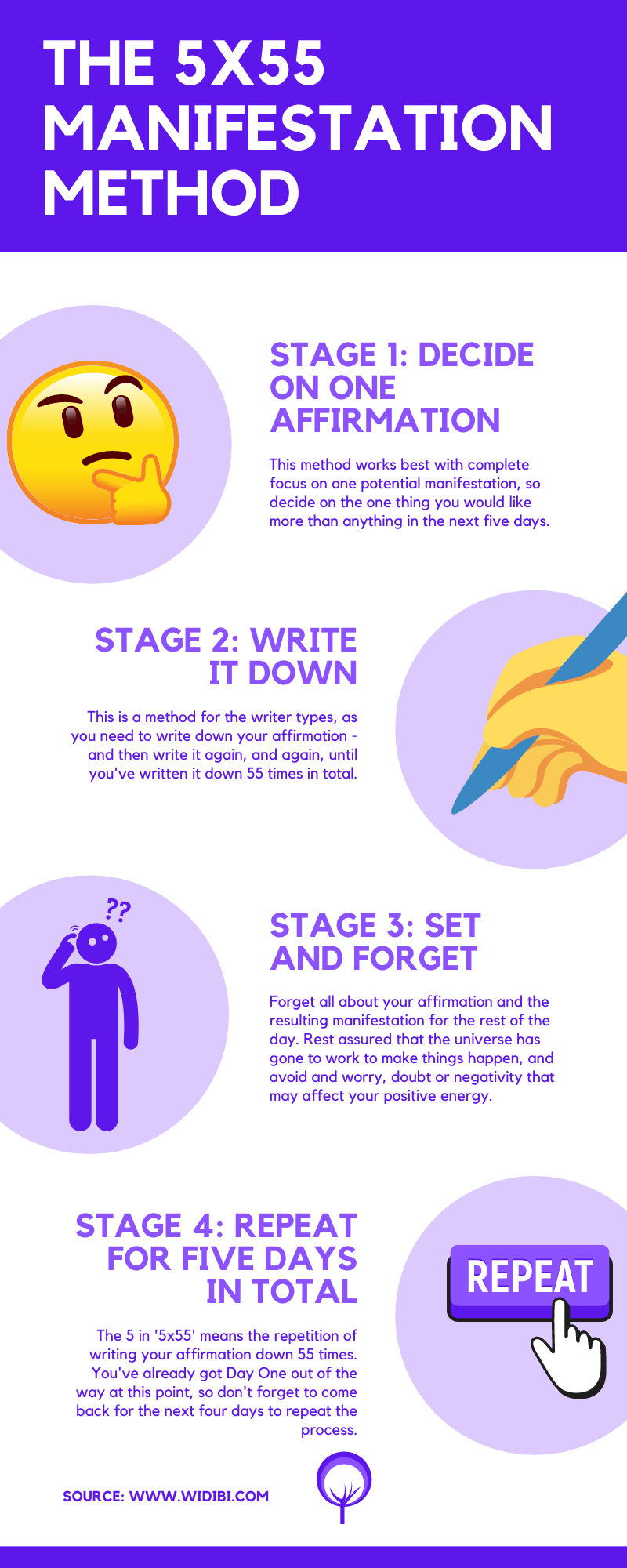 THE 5X55 MANIFESTATION METHOD

STAGE 1: DECIDE ON ONE AFFIRMATION

This method works best with complete focus on one potential manifestation, so decide on the one thing you would like more than anything in the next five days.

STAGE 2: WRITE IT DOWN

This is a method for the writer types, as you need to write down your affirmation - and then write it again, and again, until you've written it down 55 times in total.

??

STAGE 3: SET AND FORGET

Forget all about your affirmation and the resulting manifestation for the rest of the day. Rest assured that the universe has gone to work to make things happen, and avoid and worry, doubt or negativity that may affect your positive energy.

STAGE 4: REPEAT FOR FIVE DAYS IN TOTAL

The 5 in '5x55' means the repetition of writing your affirmation down 55 times. You've already got Day One out of the way at this point, so don't forget to come back for the next four days to repeat the process.

REPEAT

SOURCE: WWW.WIDIBI.COM